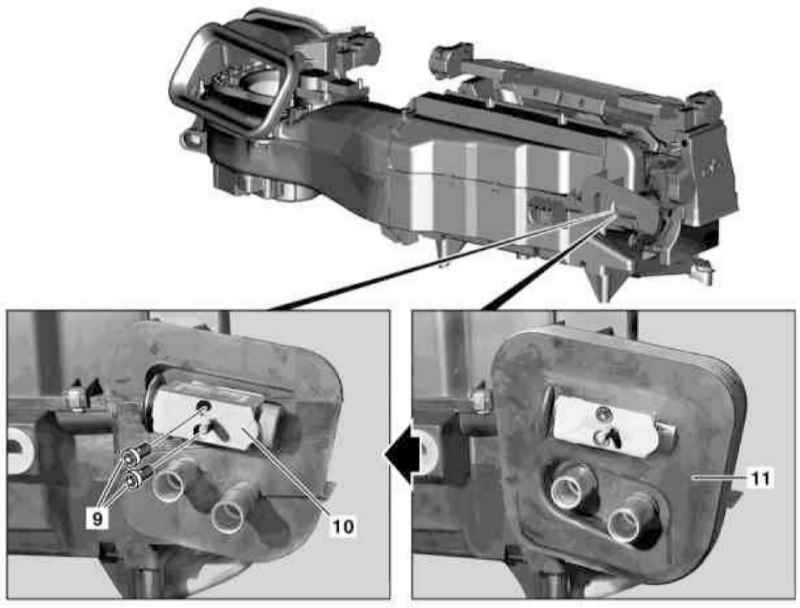 9
10
11